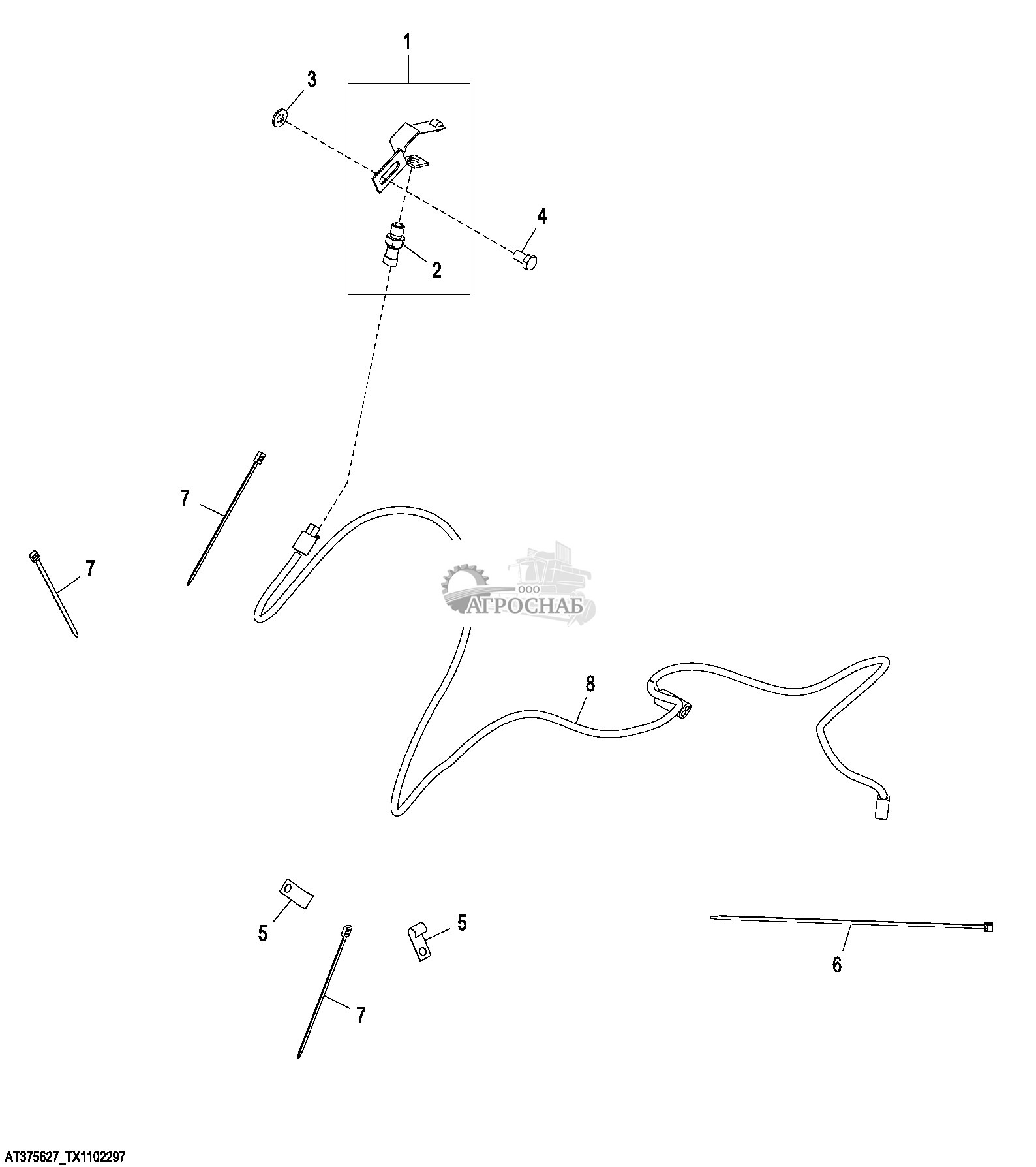 1
3
4
2
7
7
ООО
АГРОСНАБ
8
5
5
6
7
AT375627_TX1102297